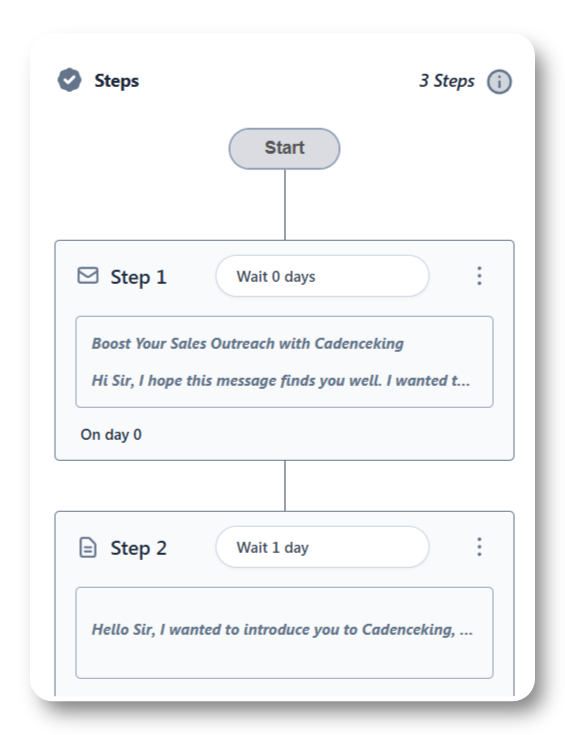 Steps

3 Steps

Start

Step 1

Wait 0 days

Boost Your Sales Outreach with Cadenceking

Hi Sir, I hope this message finds you well. I wanted t...

On day 0

Step 2

Wait 1 day

Hello Sir, I wanted to introduce you to Cadenceking, ...